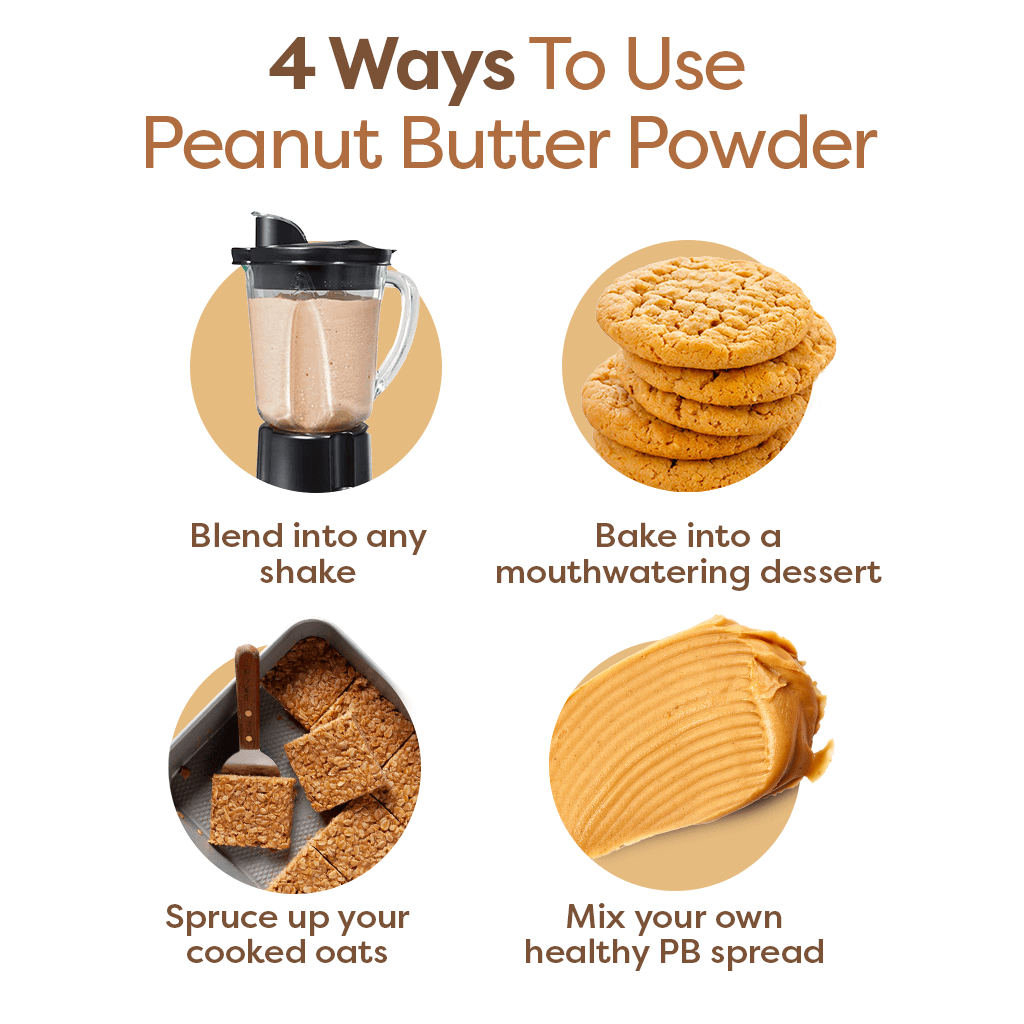 4 Ways To Use Peanut Butter Powder

Blend into any shake

Bake into a mouthwatering dessert

Spruce up your cooked oats

Mix your own healthy PB spread