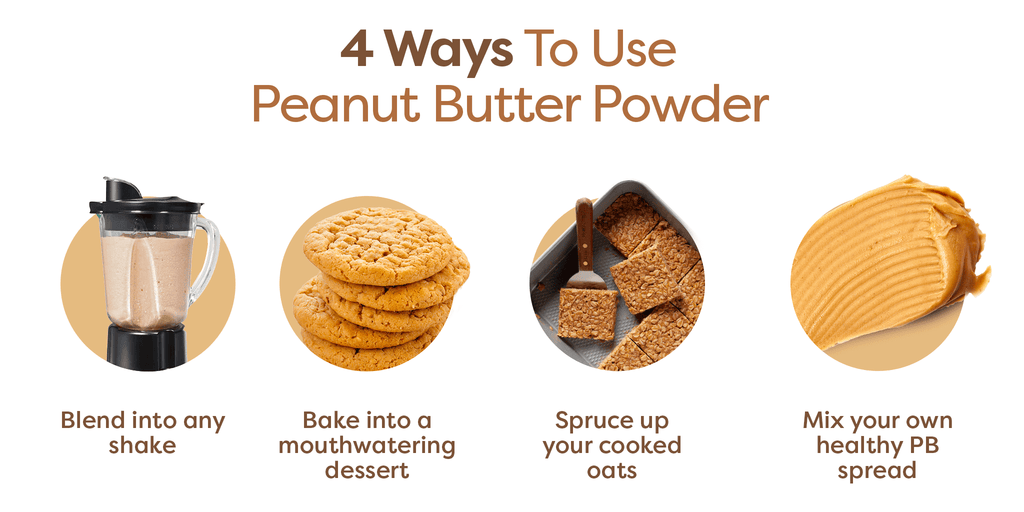 4 Ways To Use Peanut Butter Powder

Blend into any shake

Bake into a mouthwatering dessert

Spruce up your cooked oats

Mix your own healthy PB spread