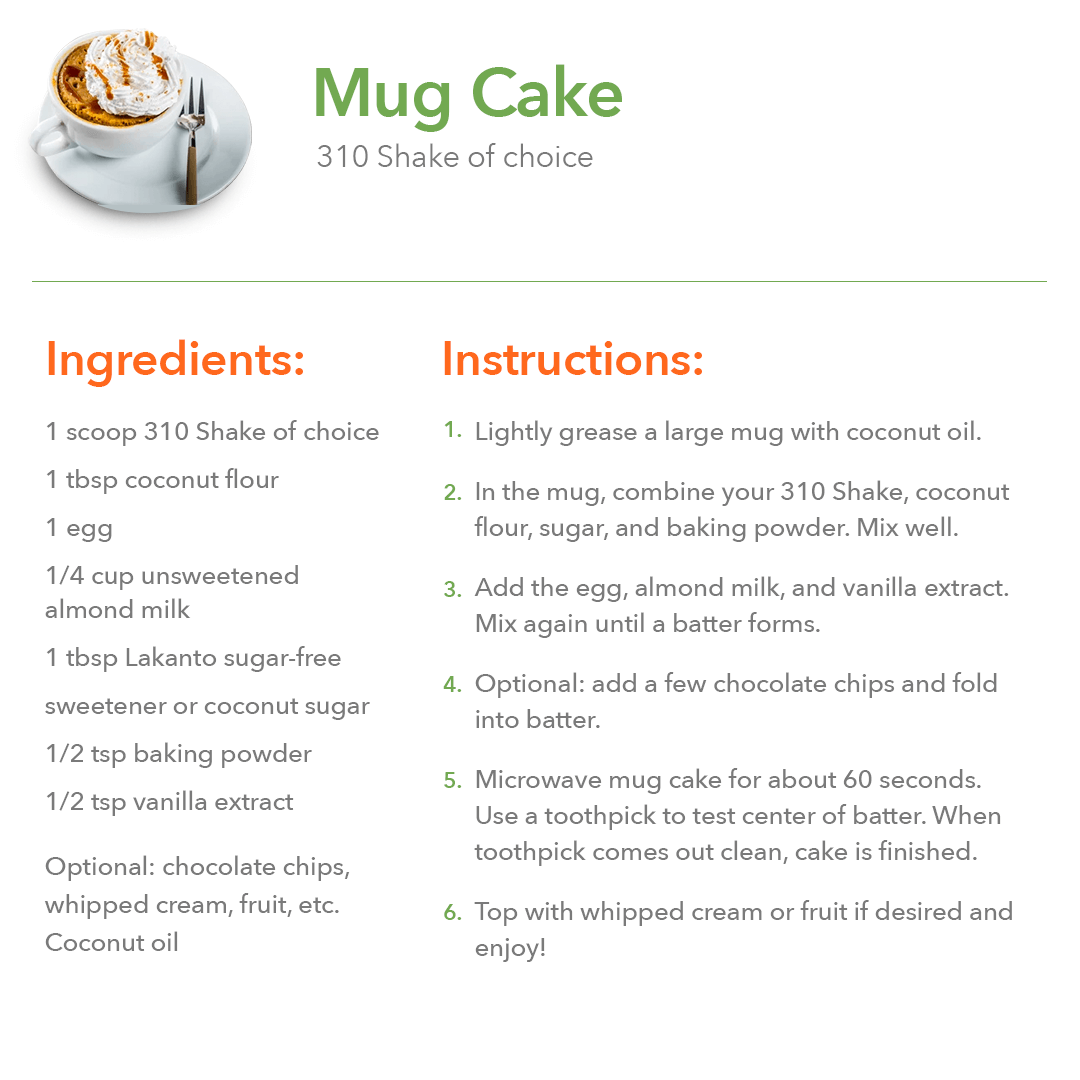 Mug Cake
310 Shake of choice

Ingredients:

1 scoop 310 Shake of choice

1 tbsp coconut flour

1 egg

1/4 cup unsweetened almond milk

1 tbsp Lakanto sugar-free

sweetener or coconut sugar

1/2 tsp baking powder

1/2 tsp vanilla extract

Optional: chocolate chips, whipped cream, fruit, etc. Coconut oil

Instructions:

1. Lightly grease a large mug with coconut oil.

2. In the mug, combine your 310 Shake, coconut flour, sugar, and baking powder. Mix well.

3. Add the egg, almond milk, and vanilla extract. Mix again until a batter forms.

4. Optional: add a few chocolate chips and fold into batter.

5. Microwave mug cake for about 60 seconds. Use a toothpick to test center of batter. When toothpick comes out clean, cake is finished.

6. Top with whipped cream or fruit if desired and enjoy!